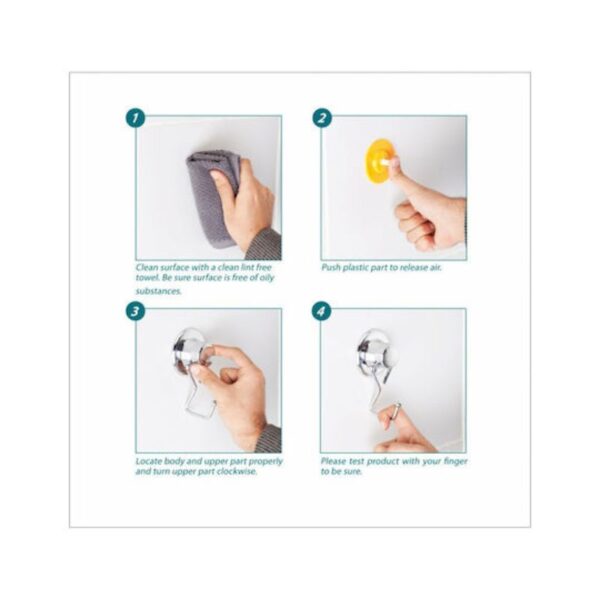 1

Clean surface with a clean lint free towel. Be sure surface is free of oily substances.

2

Push plastic part to release air.

3

Locate body and upper part properly and turn upper part clockwise.

4

Please test product with your finger to be sure.